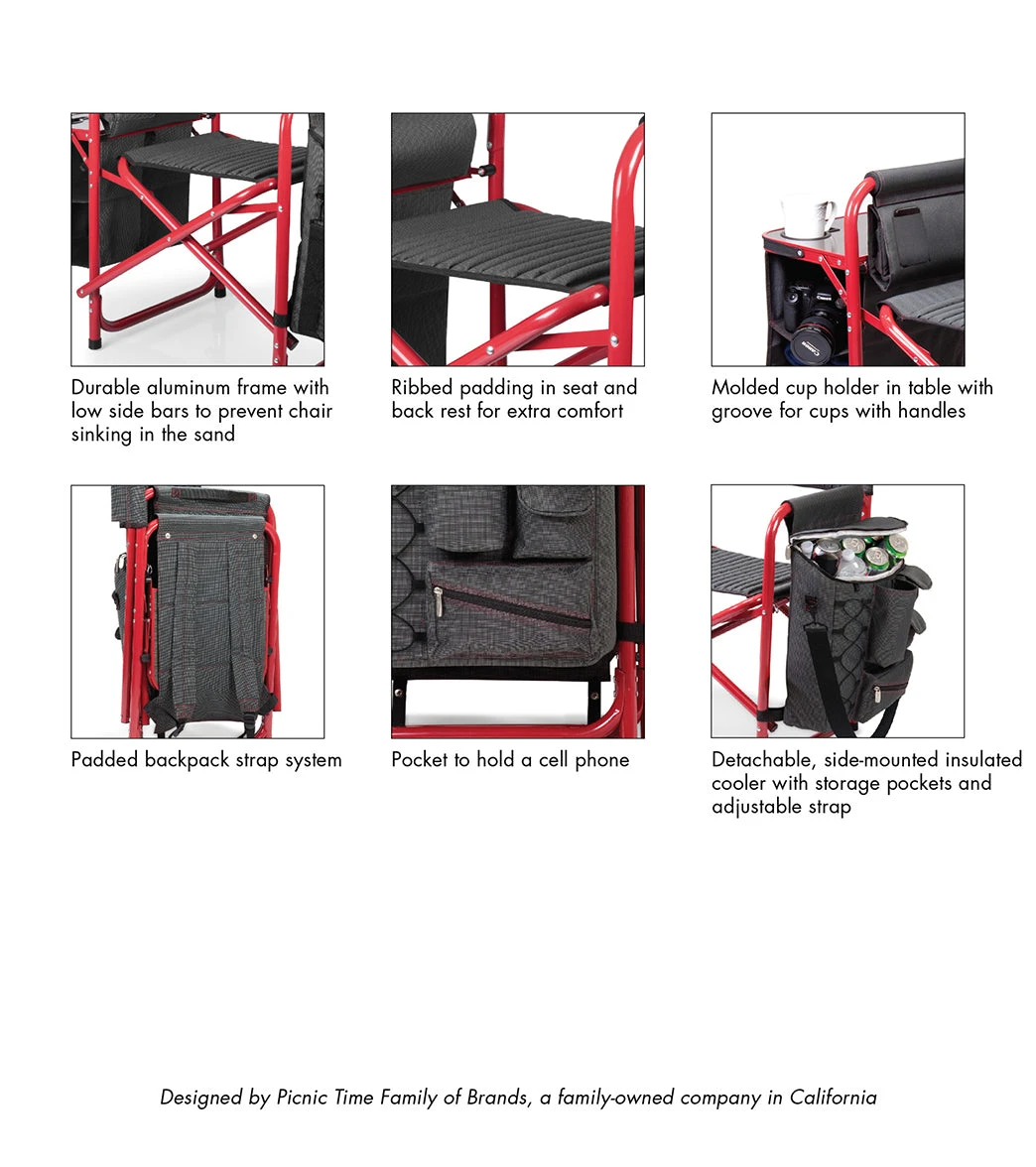 Durable aluminum frame with low side bars to prevent chair sinking in the sand

Ribbed padding in seat and back rest for extra comfort

Molded cup holder in table with groove for cups with handles

Padded backpack strap system

Pocket to hold a cell phone

Detachable, side-mounted insulated cooler with storage pockets and adjustable strap

Designed by Picnic Time Family of Brands, a family-owned company in California